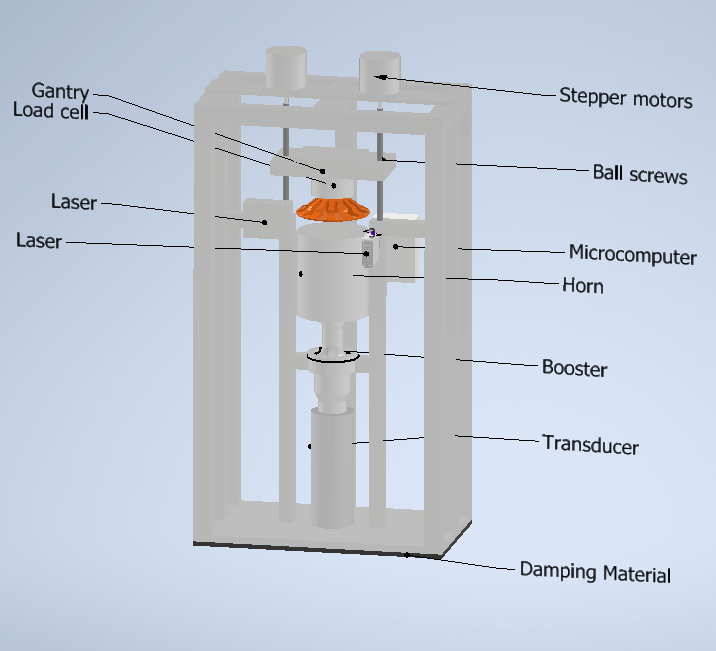 Gantry
Load cell
Laser
Laser
Stepper motors
Ball screws
Microcomputer
Horn
Booster
Transducer
Damping Material